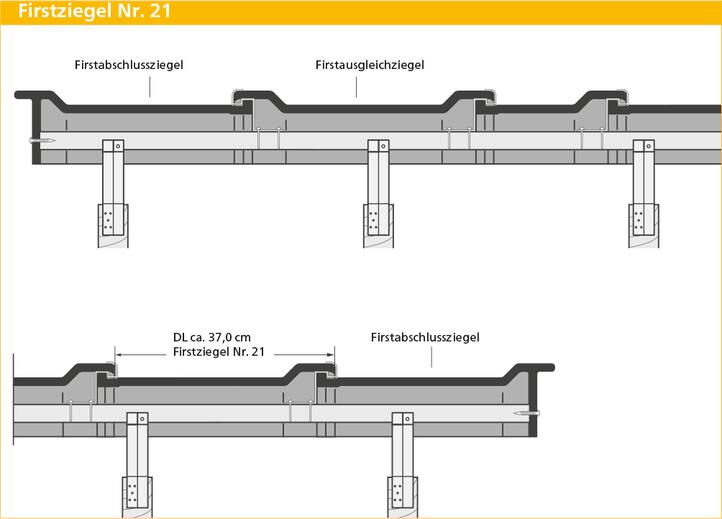 Firstziegel Nr. 21

Firstabschlussziegel

Firstausgleichziegel

DL ca. 37,0 cm
Firstziegel Nr. 21

Firstabschlussziegel