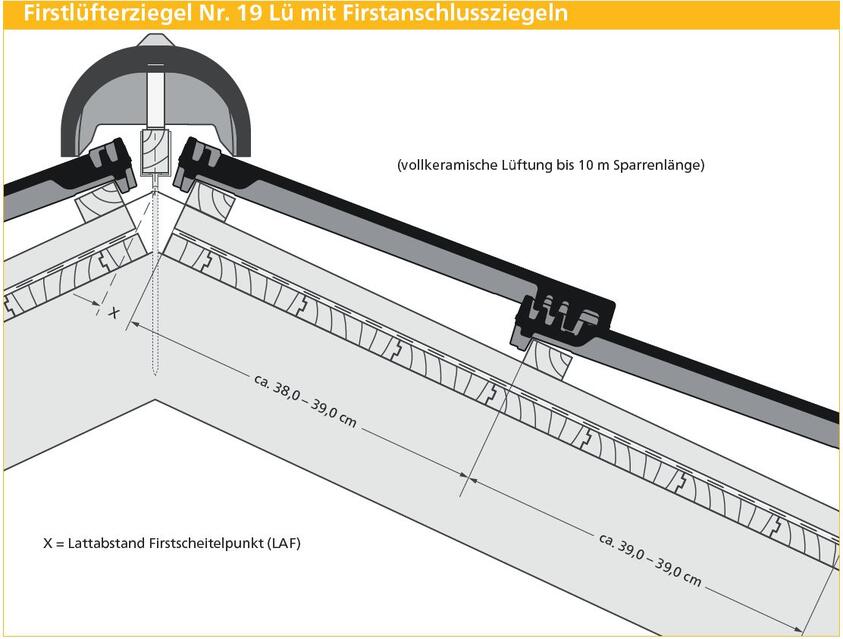 Firstlüfterziegel Nr. 19 Lü mit Firstanschlussziegeln

(vollkeramische Lüftung bis 10 m Sparrenlänge)

X

ca. 38,0 – 39,0 cm

ca. 39,0 – 39,0 cm

X = Lattabstand Firstscheitelpunkt (LAF)