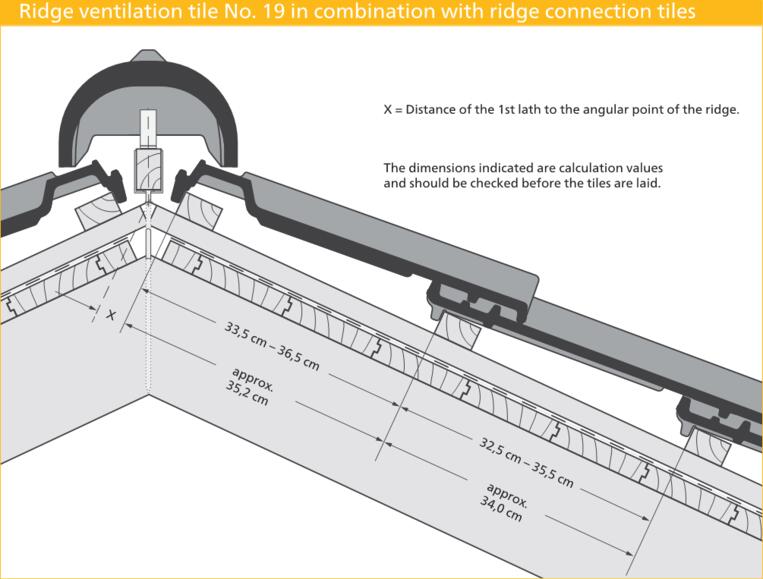 Ridge ventilation tile No. 19 in combination with ridge connection tiles

X = Distance of the 1st lath to the angular point of the ridge.

The dimensions indicated are calculation values and should be checked before the tiles are laid.

X

33,5 cm – 36,5 cm

approx. 35,2 cm

32,5 cm – 35,5 cm

approx. 34,0 cm