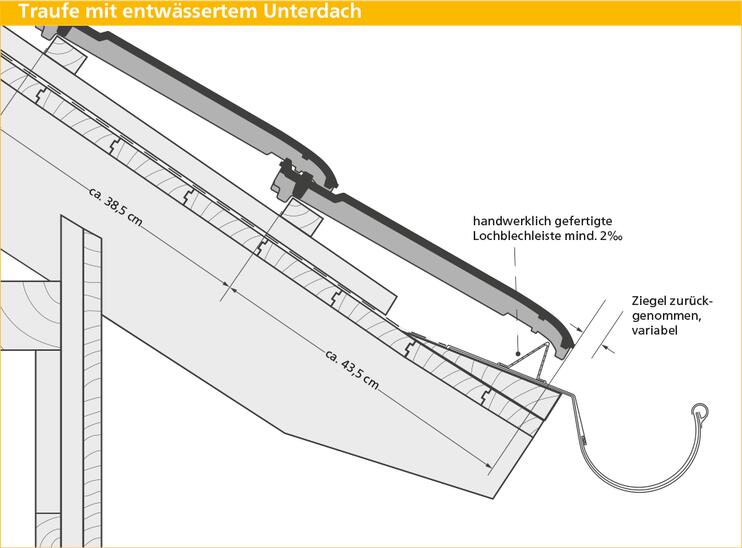 Traufe mit entwässertem Unterdach

ca. 38,5 cm

ca. 43,5 cm

handwerklich gefertigte Lochblechleiste mind. 2‰

Ziegel zurückgenommen, variabel