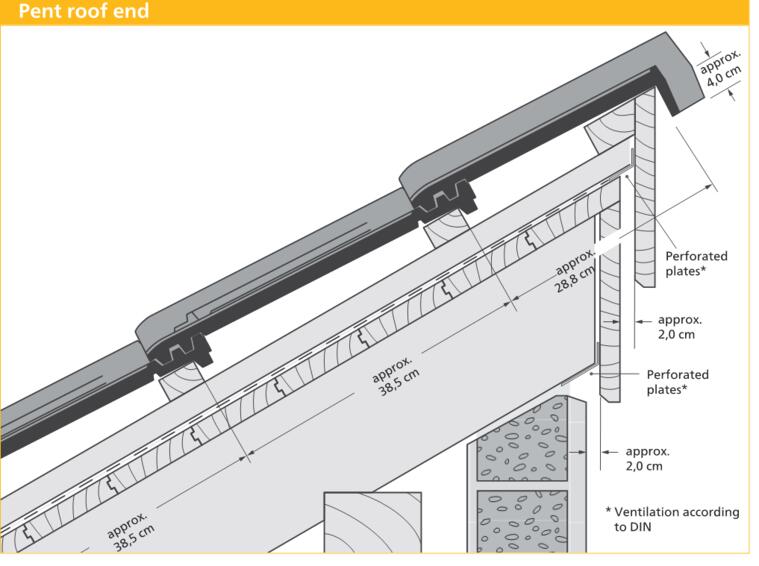 Pent roof end

approx. 4,0 cm

Perforated plates*

approx. 28,8 cm

approx. 2,0 cm

Perforated plates*

approx. 38,5 cm

approx. 2,0 cm

approx. 38,5 cm

* Ventilation according to DIN