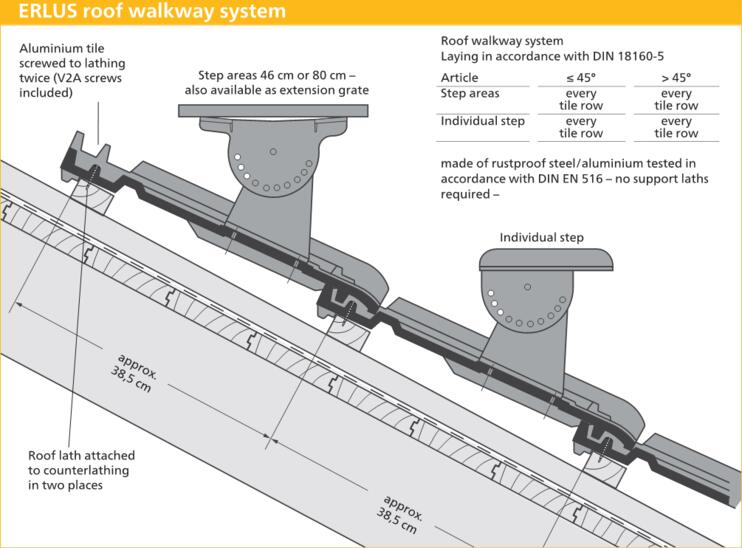 ERLUS roof walkway system

Aluminium tile screwed to lathing twice (V2A screws included)

Step areas 46 cm or 80 cm – also available as extension grate

Roof walkway system
Laying in accordance with DIN 18160-5

| Article | ≤ 45° | > 45° |
|---|---|---|
| Step areas | every tile row | every tile row |
| Individual step | every tile row | every tile row |

made of rustproof steel/aluminium tested in accordance with DIN EN 516 – no support laths required –

Individual step

approx. 38,5 cm

Roof lath attached to counterlathing in two places

approx. 38,5 cm