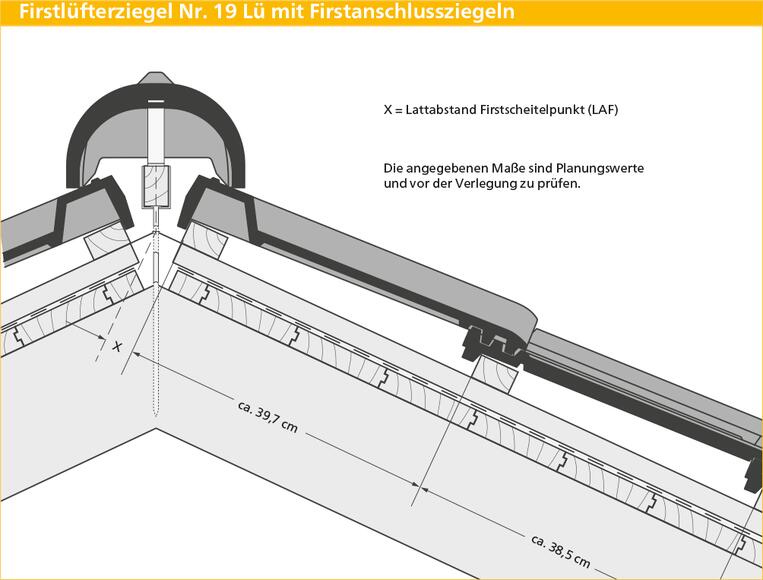 Firstlüfterziegel Nr. 19 Lü mit Firstanschlussziegeln

X = Lattabstand Firstscheitelpunkt (LAF)

Die angegebenen Maße sind Planungswerte und vor der Verlegung zu prüfen.

X

ca. 39,7 cm

ca. 38,5 cm